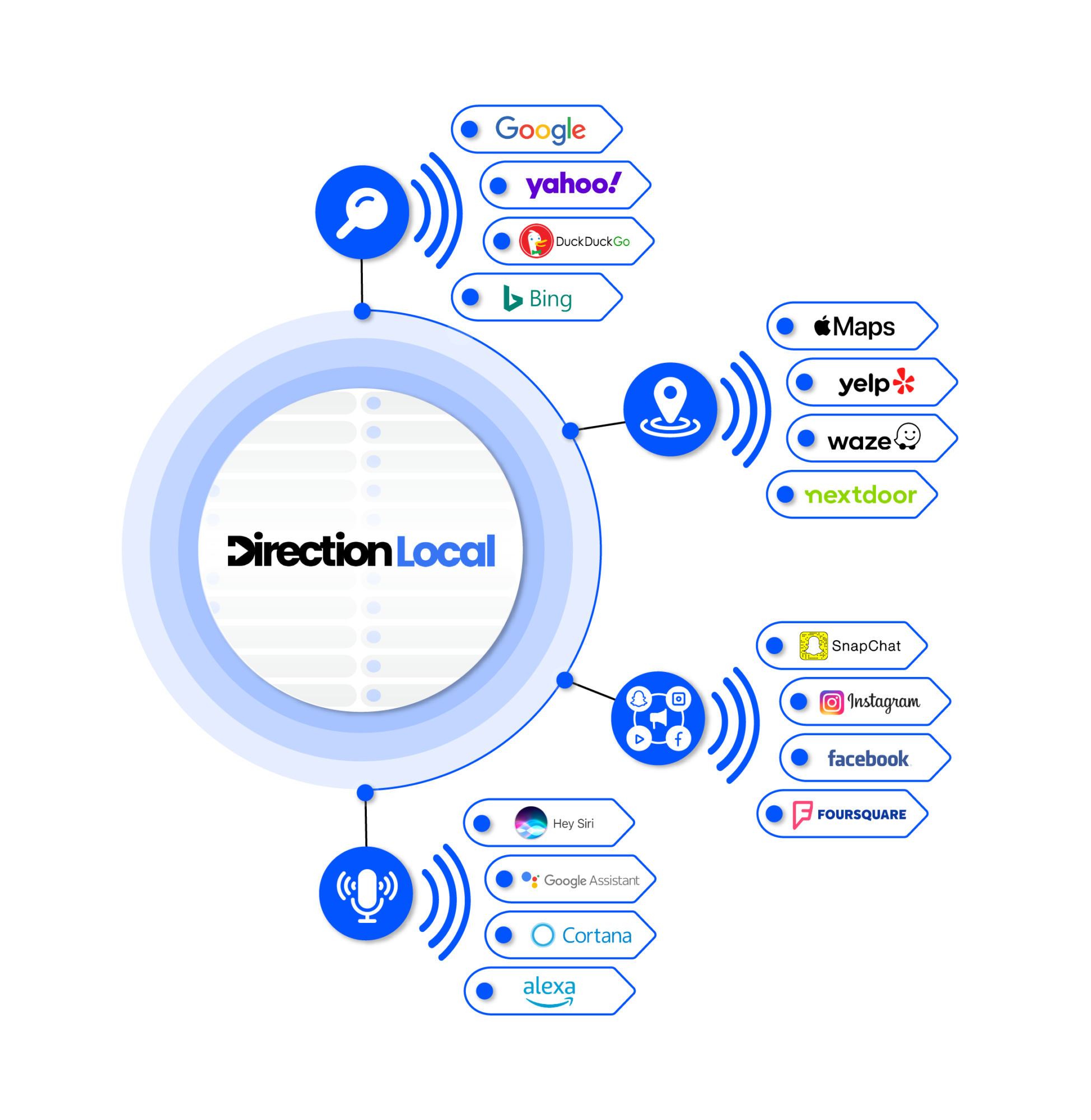 Google
yahoo!
DuckDuckGo
Bing

Maps
yelp
waze
nextdoor

Direction Local

SnapChat
Instagram
facebook
FOURSQUARE

Hey Siri
Google Assistant
Cortana
alexa